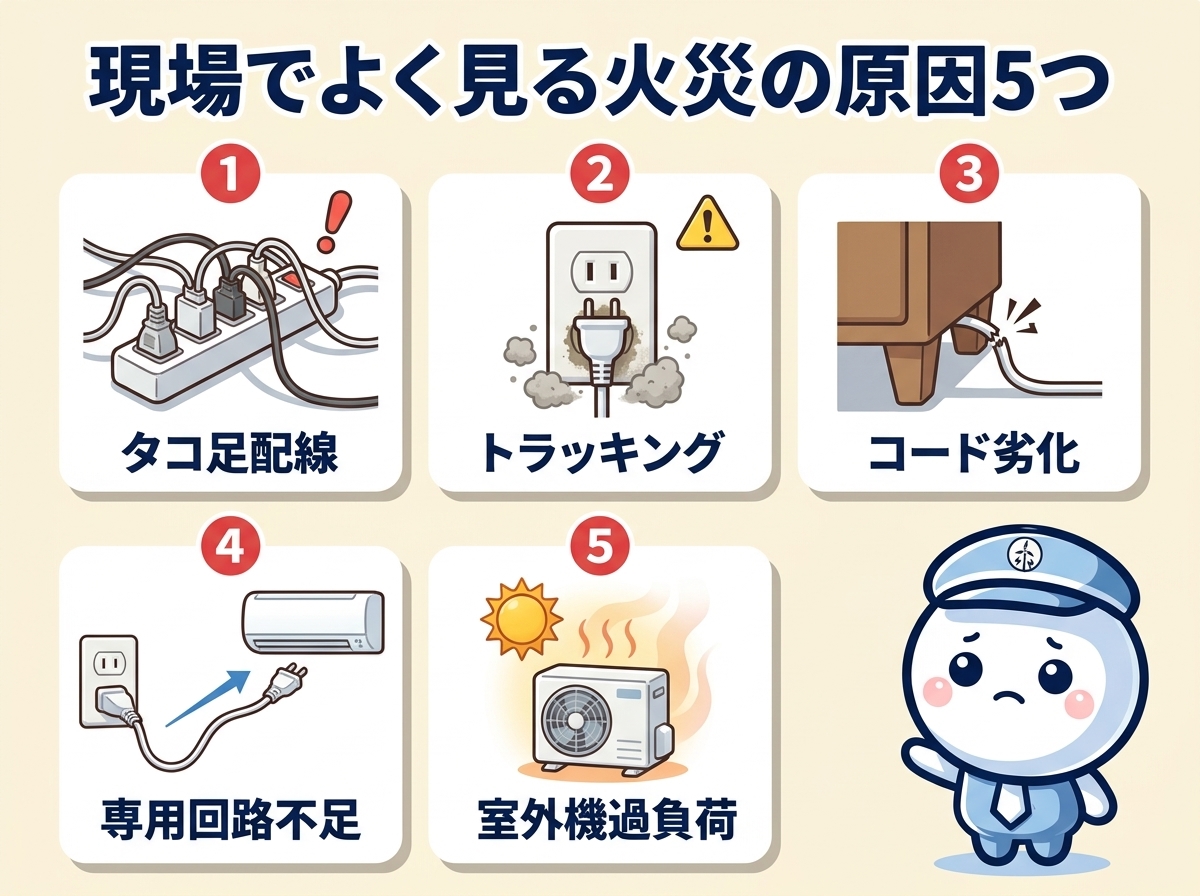 現場でよく見る火災の原因5つ

1
タコ足配線

2
トラッキング

3
コード劣化

4
専用回路不足

5
室外機過負荷