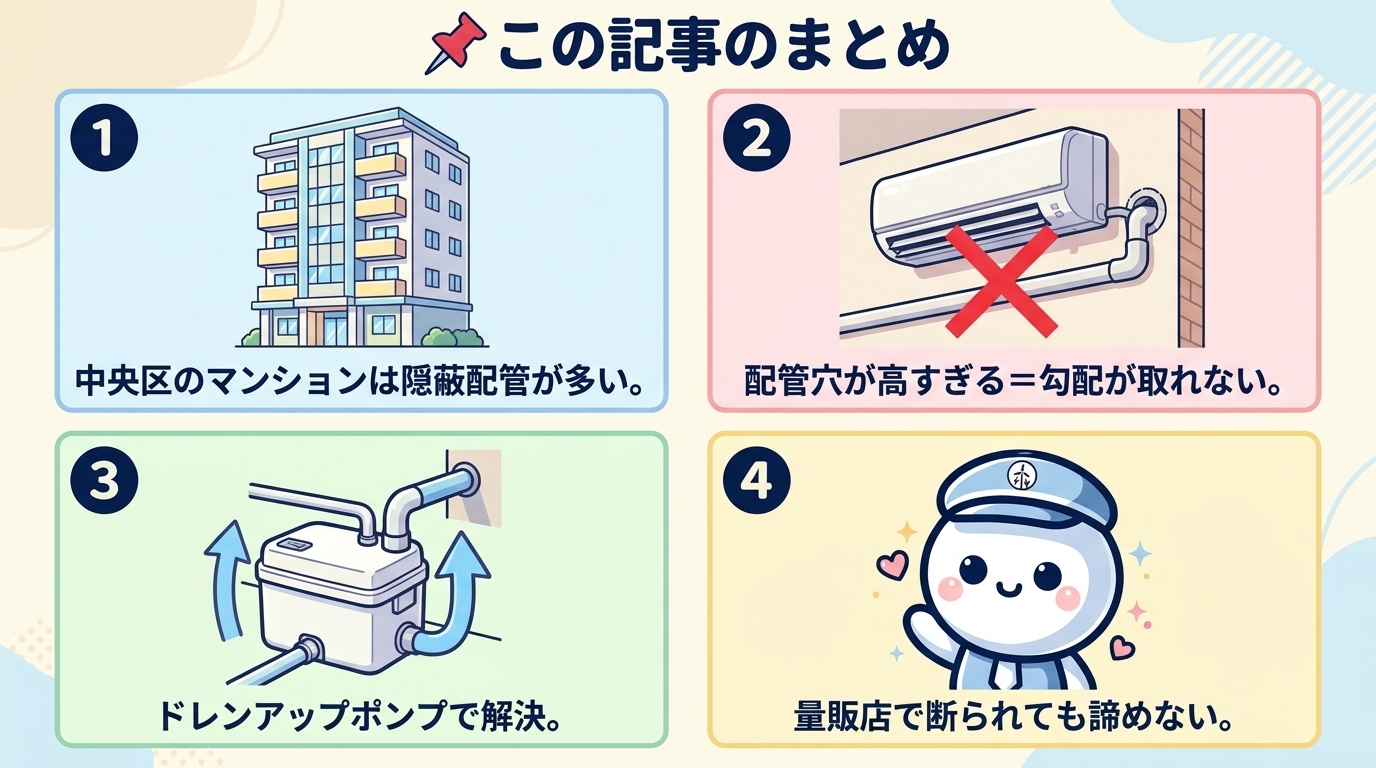 この記事のまとめ

1
中央区のマンションは隠蔽配管が多い。

2
配管穴が高すぎる＝勾配が取れない。

3
ドレンアップポンプで解決。

4
量販店で断られても諦めない。