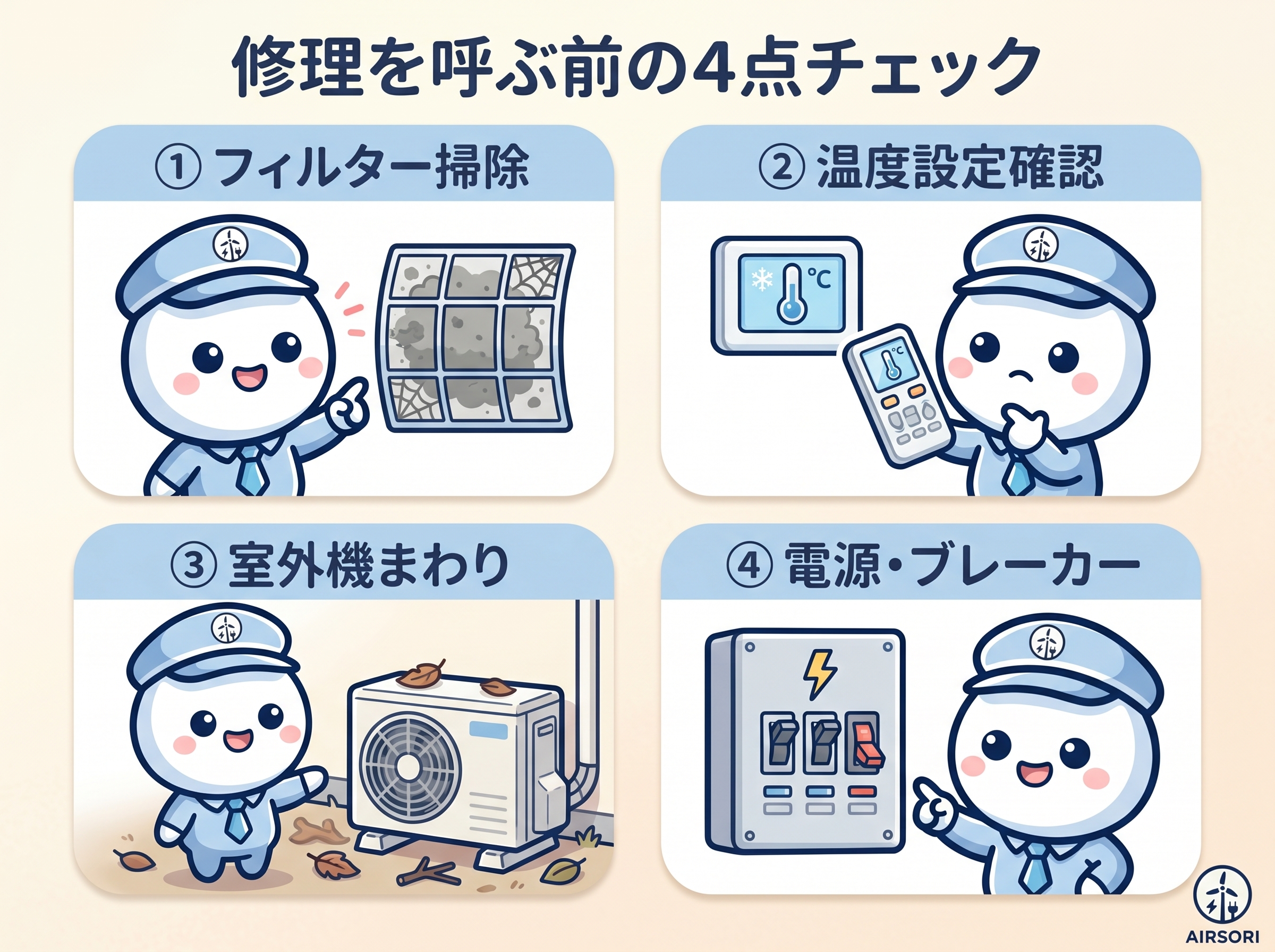 修理を呼ぶ前の4点チェック

① フィルター掃除

② 温度設定確認

°C

°C

③ 室外機まわり

④ 電源・ブレーカー

AIRSORI