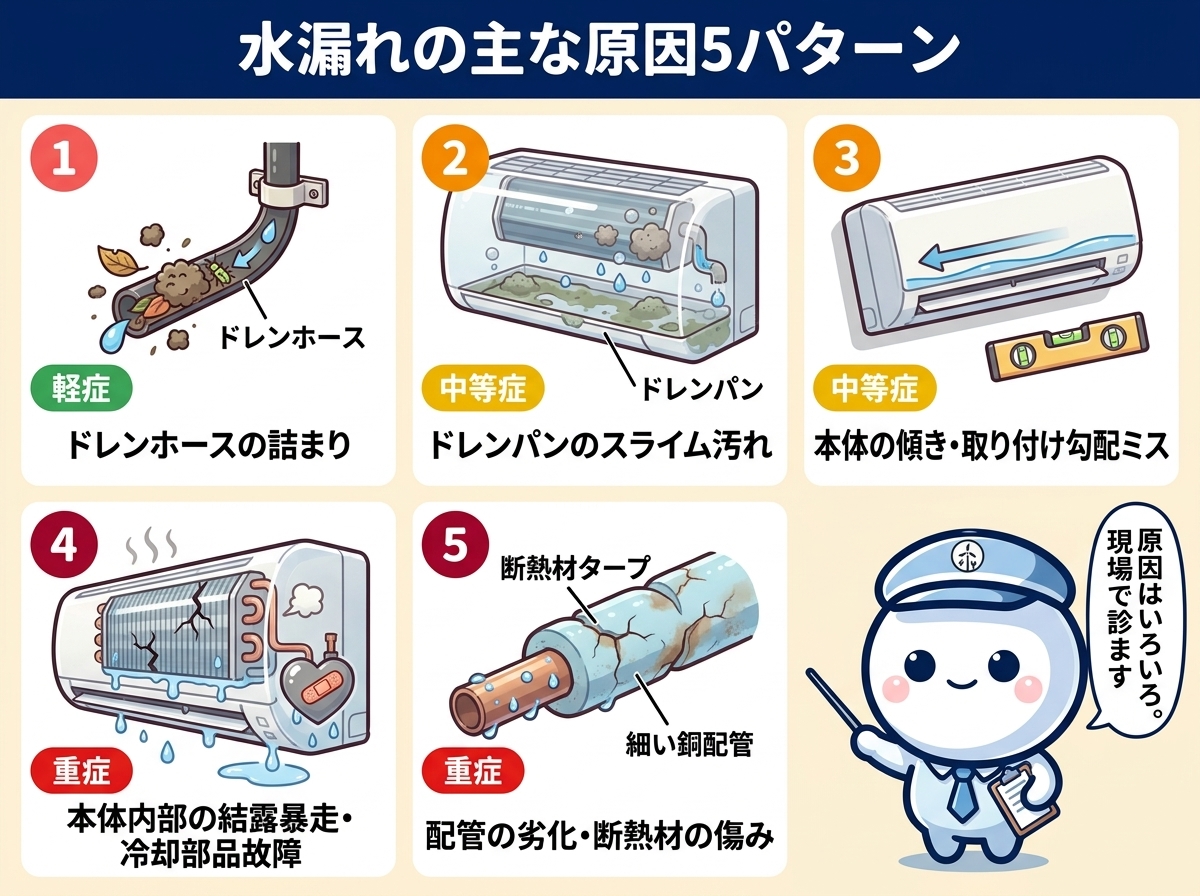 水漏れの主な原因5パターン

1
ドレンホース
軽症
ドレンホースの詰まり

2
ドレンパン
中等症
ドレンパンのスライム汚れ

3
中等症
本体の傾き・取り付け勾配ミス

4
重症
本体内部の結露暴走・冷却部品故障

5
断熱材テープ
細い銅配管
重症
配管の劣化・断熱材の傷み

原因はいろいろ。現場で診ます